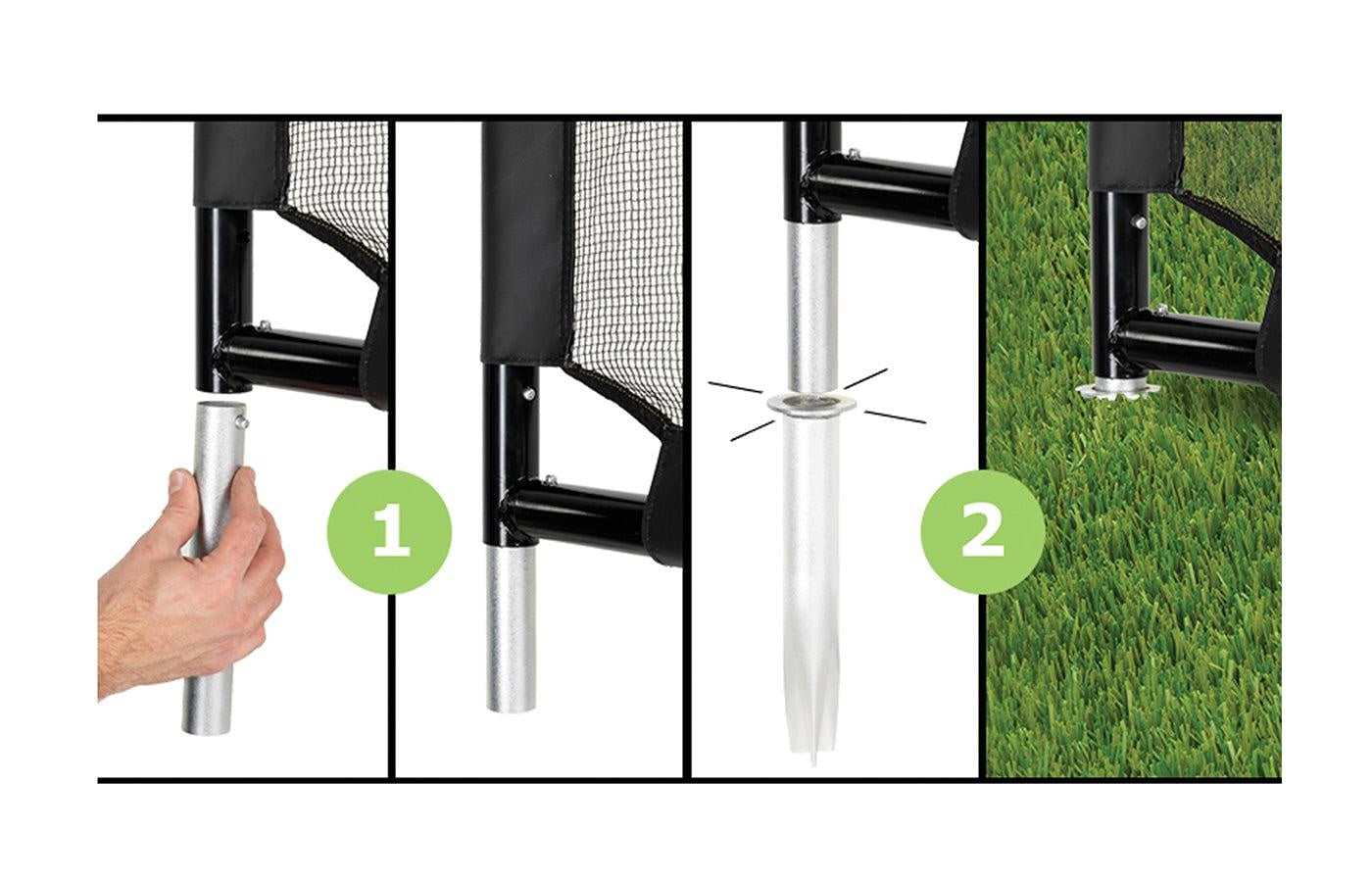 1

2